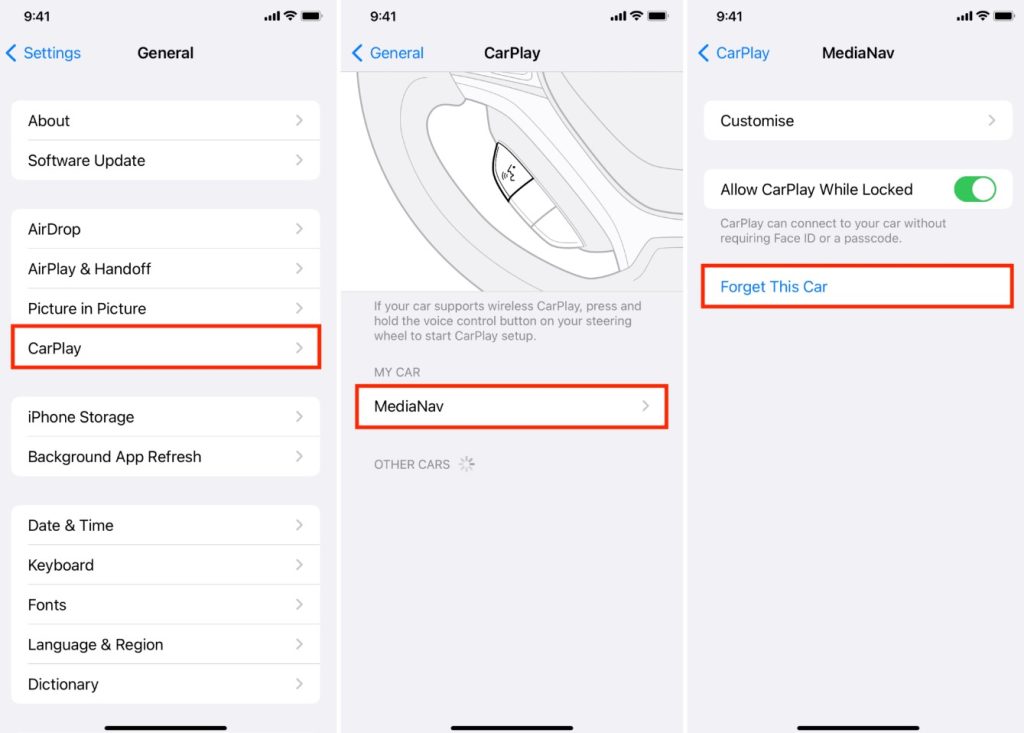 9:41

Settings General

About

Software Update

AirDrop

AirPlay & Handoff

Picture in Picture

CarPlay

iPhone Storage

Background App Refresh

Date & Time

Keyboard

Fonts

Language & Region

Dictionary

9:41

General CarPlay

If your car supports wireless CarPlay, press and hold the voice control button on your steering wheel to start CarPlay setup.

MY CAR

MediaNav

OTHER CARS

9:41

CarPlay MediaNav

Customise

Allow CarPlay While Locked

CarPlay can connect to your car without requiring Face ID or a passcode.

Forget This Car